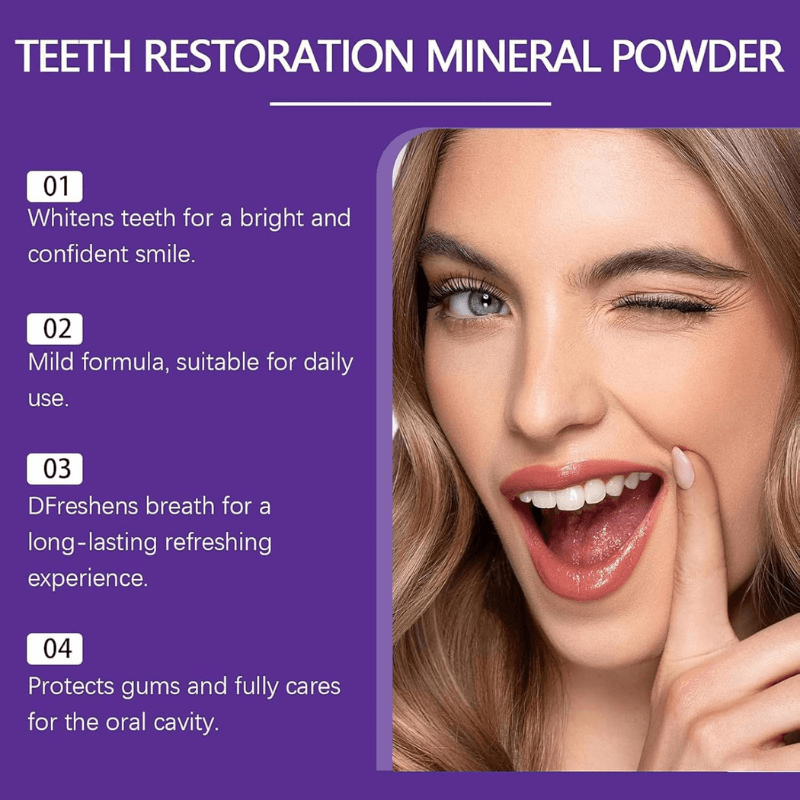 TEETH RESTORATION MINERAL POWDER

01
Whitens teeth for a bright and confident smile.

02
Mild formula, suitable for daily use.

03
DFreshens breath for a long-lasting refreshing experience.

04
Protects gums and fully cares for the oral cavity.