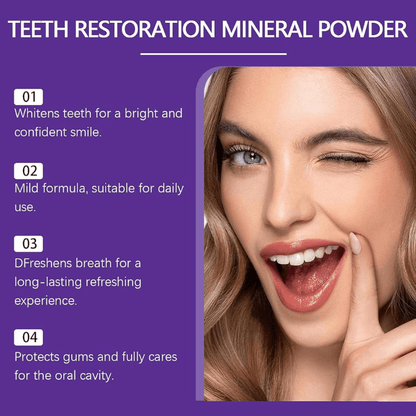 TEETH RESTORATION MINERAL POWDER

01
Whitens teeth for a bright and confident smile.

02
Mild formula, suitable for daily use.

03
DFreshens breath for a long-lasting refreshing experience.

04
Protects gums and fully cares for the oral cavity.